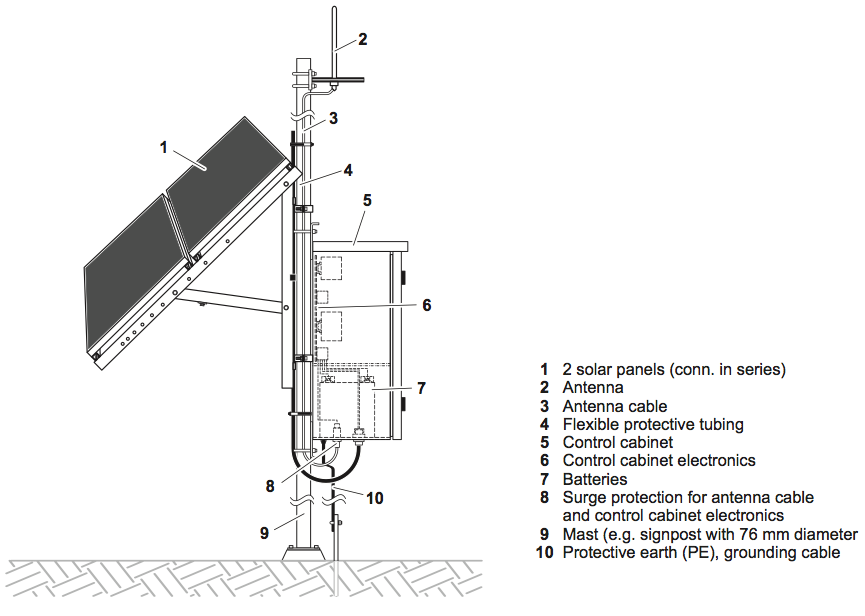 2
3
1
4
5
6
7
8
10
9

1 2 solar panels (conn. in series)
2 Antenna
3 Antenna cable
4 Flexible protective tubing
5 Control cabinet
6 Control cabinet electronics
7 Batteries
8 Surge protection for antenna cable and control cabinet electronics
9 Mast (e.g. signpost with 76 mm diameter
10 Protective earth (PE), grounding cable